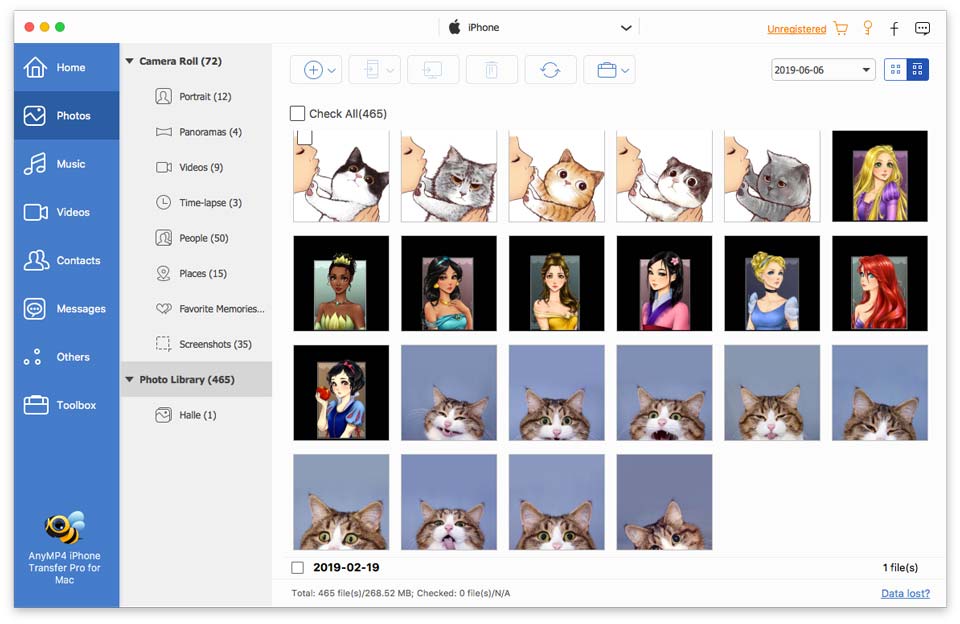 iPhone

Unregistered

Home
Photos
Music
Videos
Contacts
Messages
Others
Toolbox

AnyMP4 iPhone Transfer Pro for Mac

Camera Roll (72)
Portrait (12)
Panoramas (4)
Videos (9)
Time-lapse (3)
People (50)
Places (15)
Favorite Memories...
Screenshots (35)
Photo Library (465)
Halle (1)

2019-06-06

Check All(465)

2019-02-19

1 file(s)

Total: 465 file(s)/268.52 MB; Checked: 0 file(s)/N/A

Data lost?